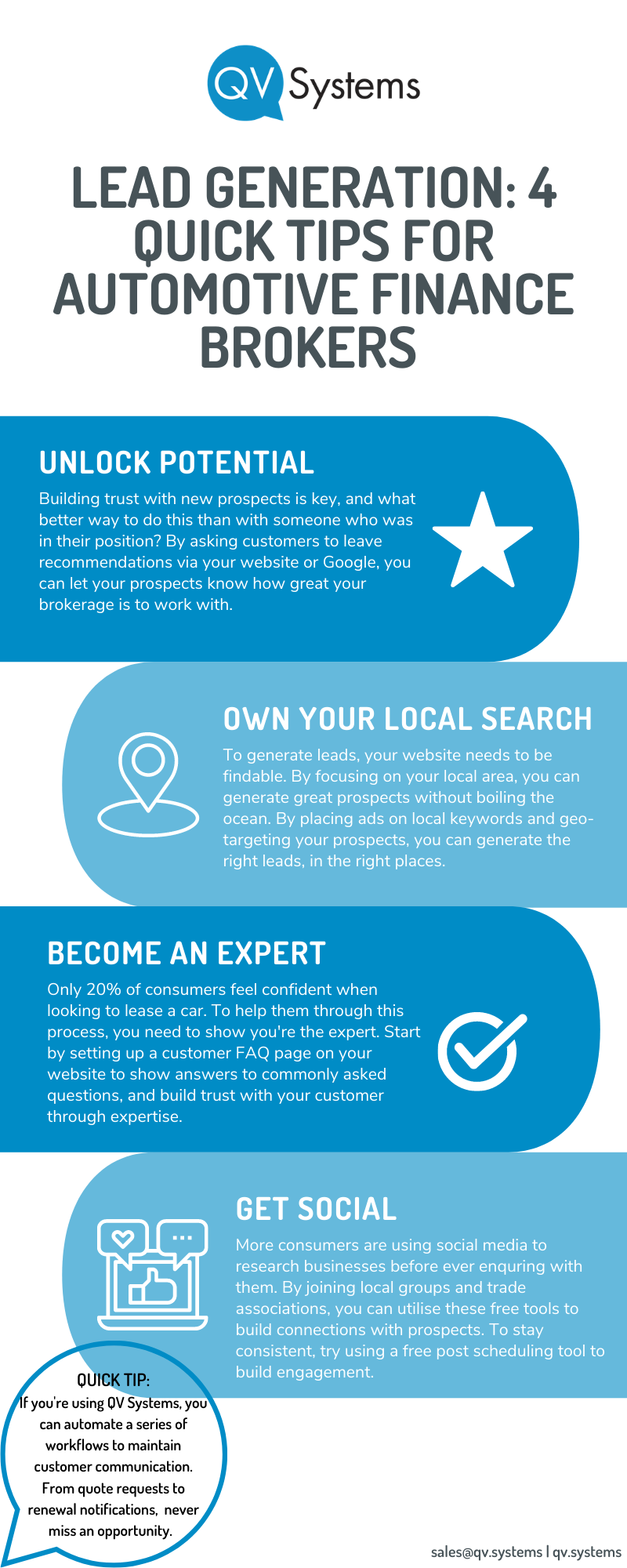 QV Systems

LEAD GENERATION: 4 QUICK TIPS FOR AUTOMOTIVE FINANCE BROKERS

UNLOCK POTENTIAL

Building trust with new prospects is key, and what better way to do this than with someone who was in their position? By asking customers to leave recommendations via your website or Google, you can let your prospects know how great your brokerage is to work with.

OWN YOUR LOCAL SEARCH

To generate leads, your website needs to be findable. By focusing on your local area, you can generate great prospects without boiling the ocean. By placing ads on local keywords and geo-targeting your prospects, you can generate the right leads, in the right places.

BECOME AN EXPERT

Only 20% of consumers feel confident when looking to lease a car. To help them through this process, you need to show you're the expert. Start by setting up a customer FAQ page on your website to show answers to commonly asked questions, and build trust with your customer through expertise.

GET SOCIAL

More consumers are using social media to research businesses before ever enquring with them. By joining local groups and trade associations, you can utilise these free tools to build connections with prospects. To stay consistent, try using a free post scheduling tool to build engagement.

QUICK TIP:
If you're using QV Systems, you can automate a series of workflows to maintain customer communication. From quote requests to renewal notifications, never miss an opportunity.

sales@qv.systems | qv.systems